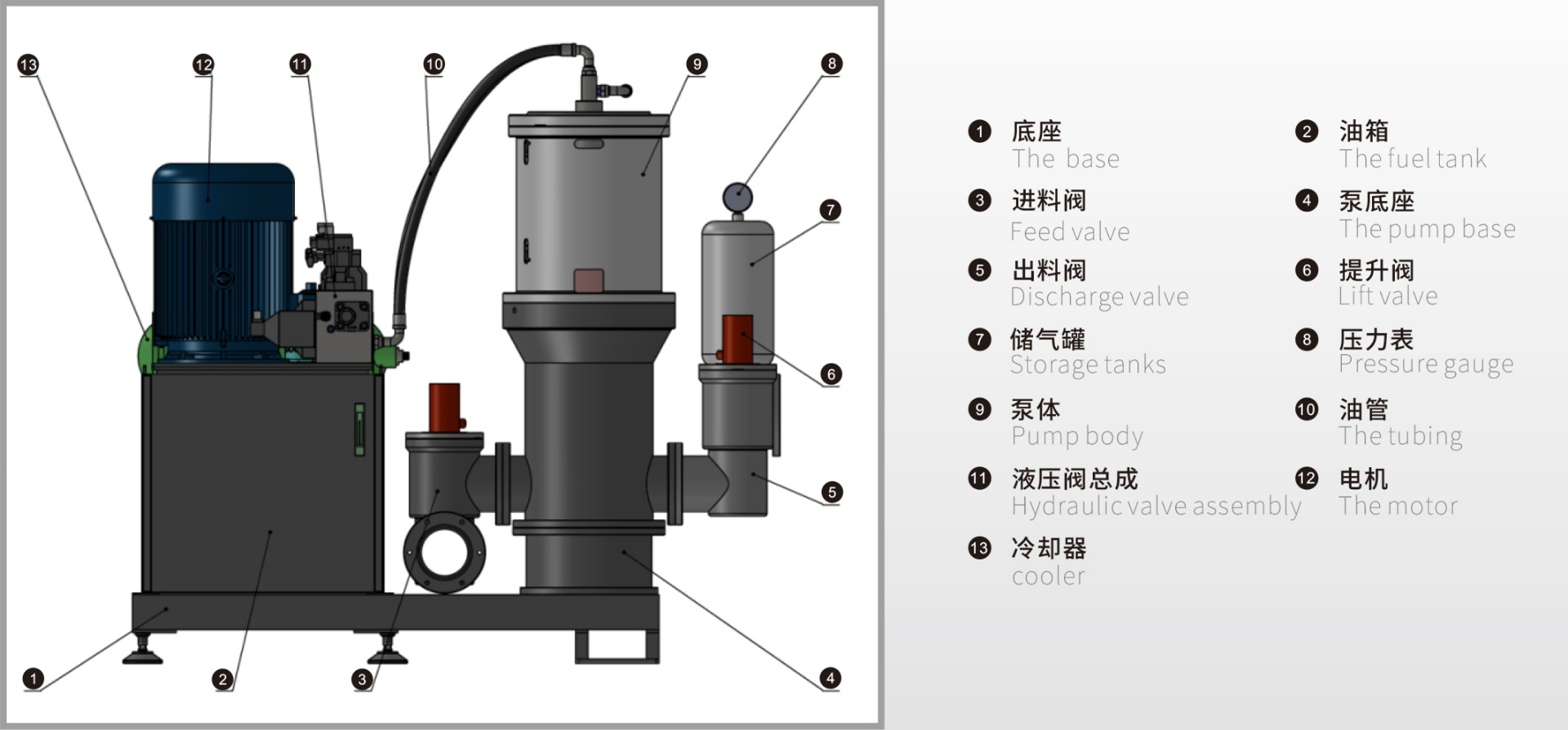 13 12 11 10 9 8

7

6

5

1 2 3 4

1 底座
The base

2 油箱
The fuel tank

3 进料阀
Feed valve

4 泵底座
The pump base

5 出料阀
Discharge valve

6 提升阀
Lift valve

7 储气罐
Storage tanks

8 压力表
Pressure gauge

9 泵体
Pump body

10 油管
The tubing

11 液压阀总成
Hydraulic valve assembly

12 电机
The motor

13 冷却器
cooler